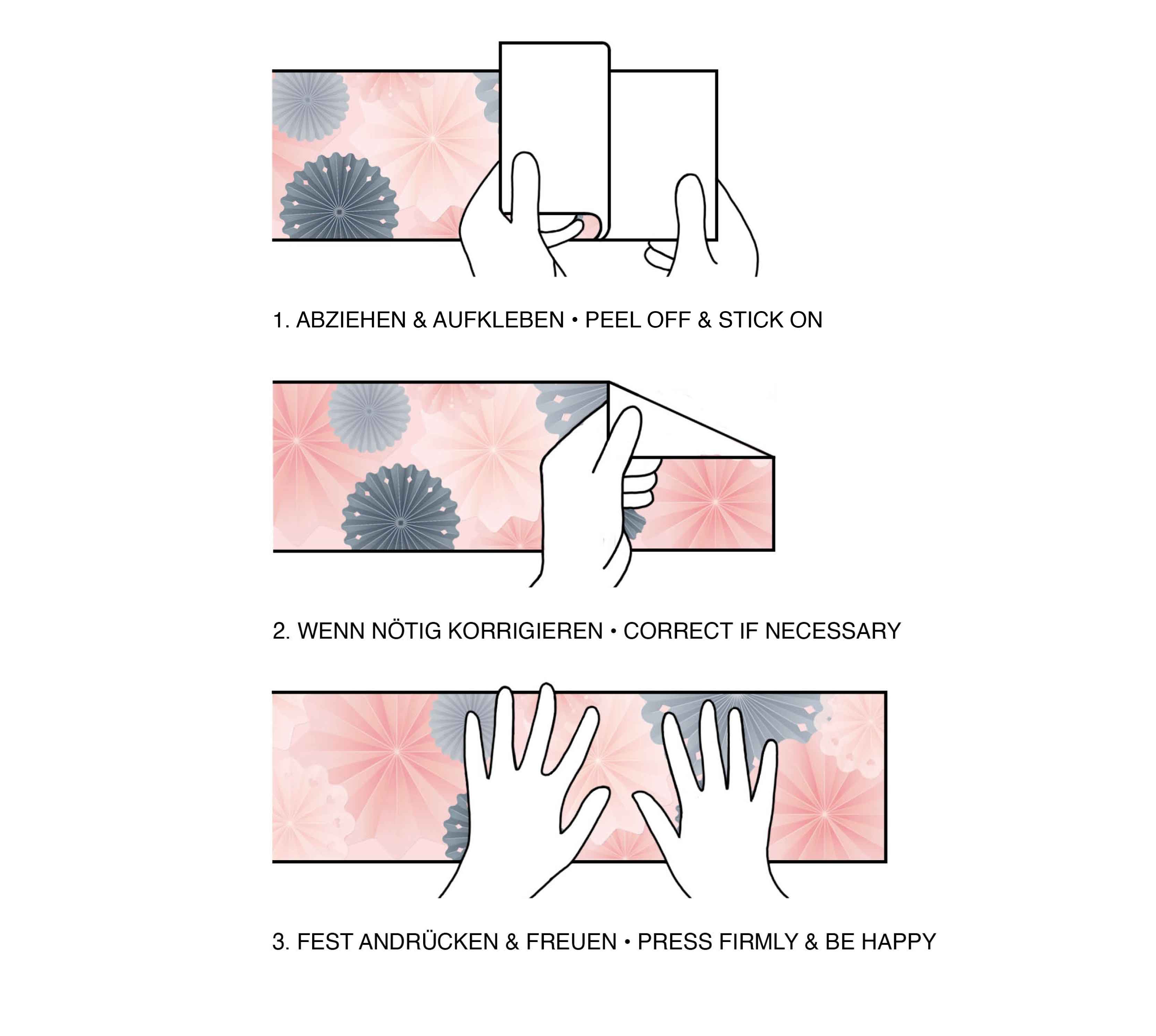 1. ABZIEHEN & AUFKLEBEN • PEEL OFF & STICK ON

2. WENN NÖTIG KORRIGIEREN • CORRECT IF NECESSARY

3. FEST ANDRÜCKEN & FREUEN • PRESS FIRMLY & BE HAPPY